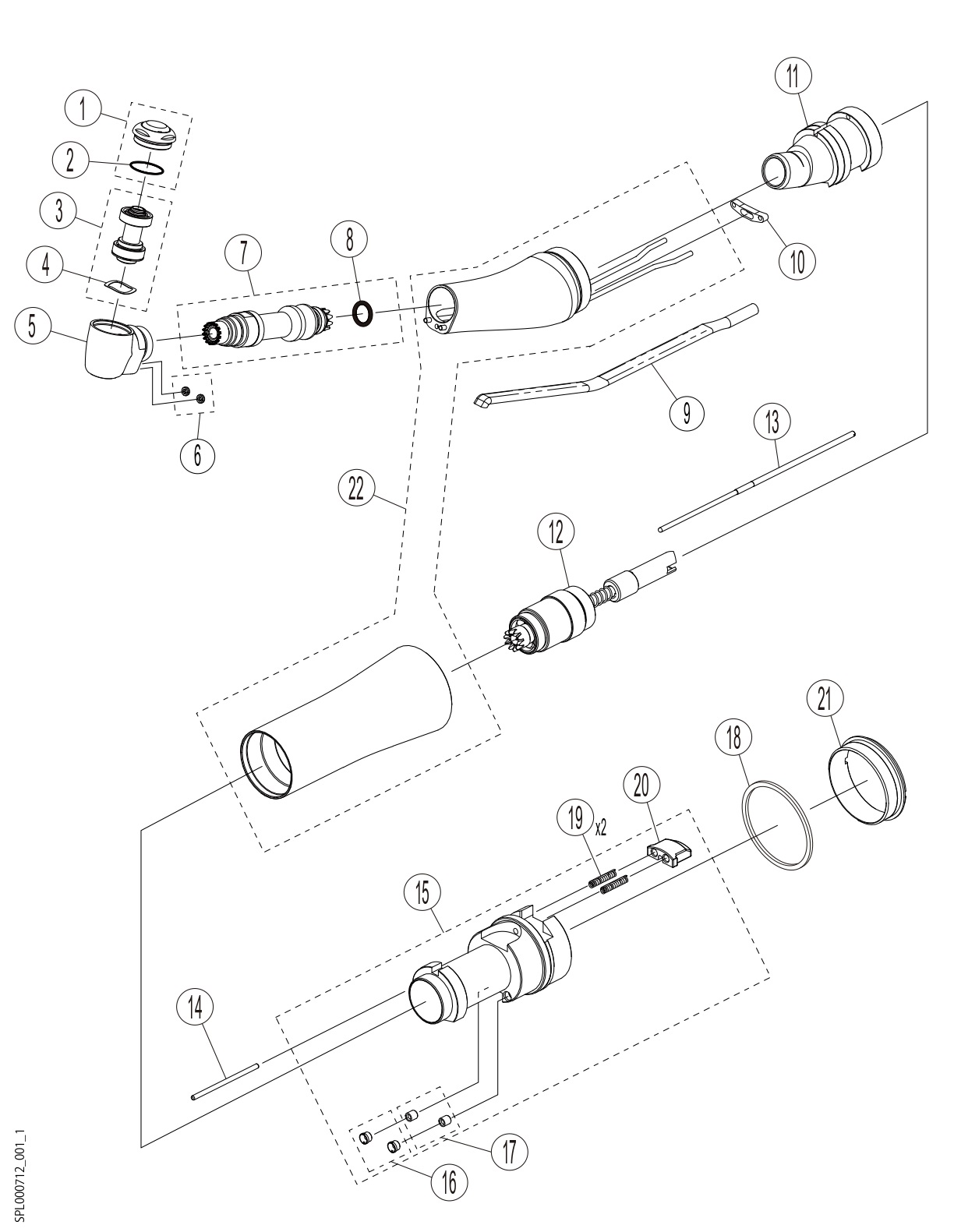 1
2
3
4
5
6
7
8
11
10
9
13
22
12
21
18
20
19 x2
15
14
17
16
SPL000712_001_1