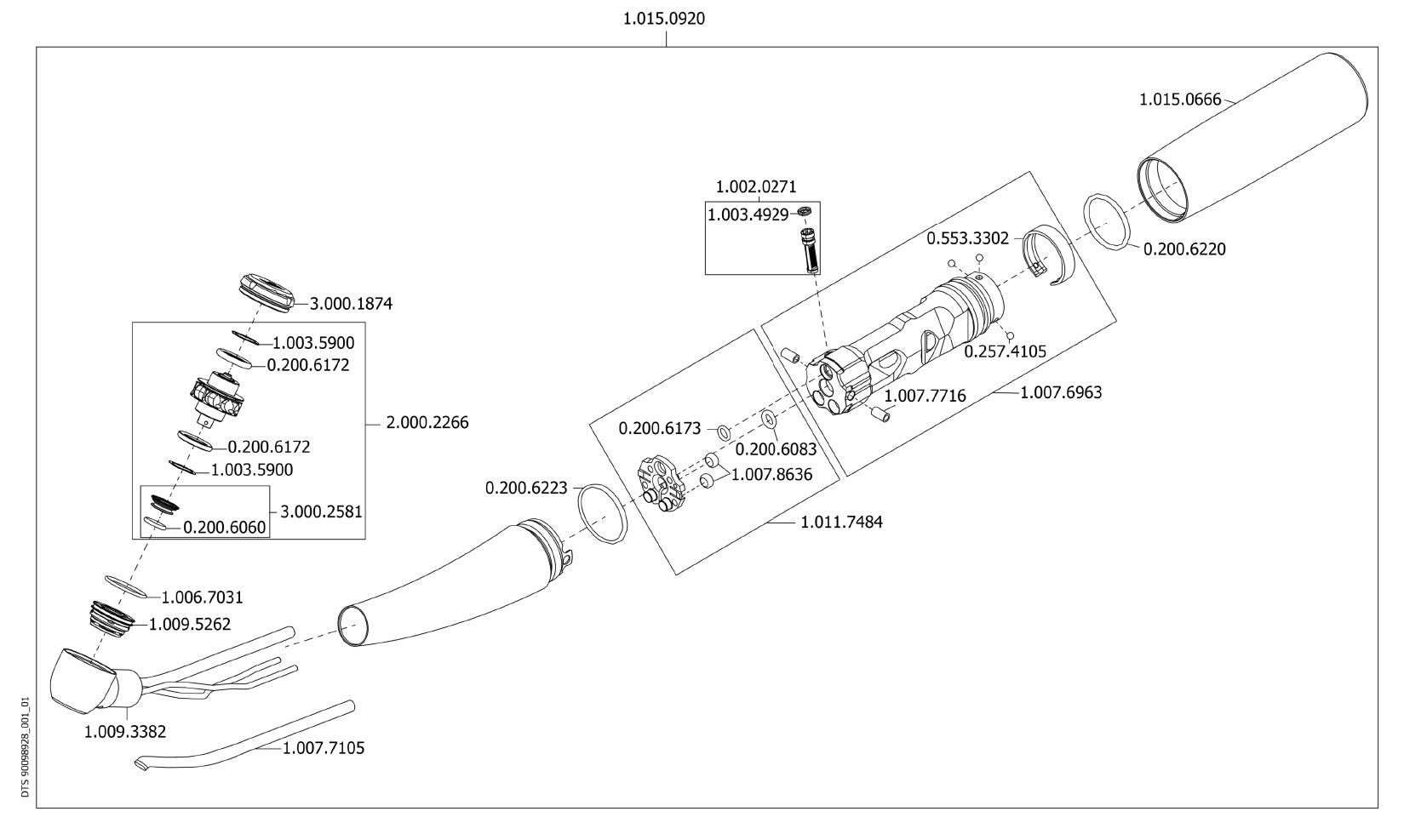 1.015.0920

1.015.0666

1.002.0271

1.003.4929

0.553.3302

0.200.6220

3.000.1874

1.003.5900

0.200.6172

0.257.4105

1.007.7716

1.007.6963

2.000.2266

0.200.6173

0.200.6083

0.200.6172

1.003.5900

1.007.8636

0.200.6223

3.000.2581

0.200.6060

1.011.7484

1.006.7031

1.009.5262

1.009.3382

1.007.7105

DTS 90098928_001_01