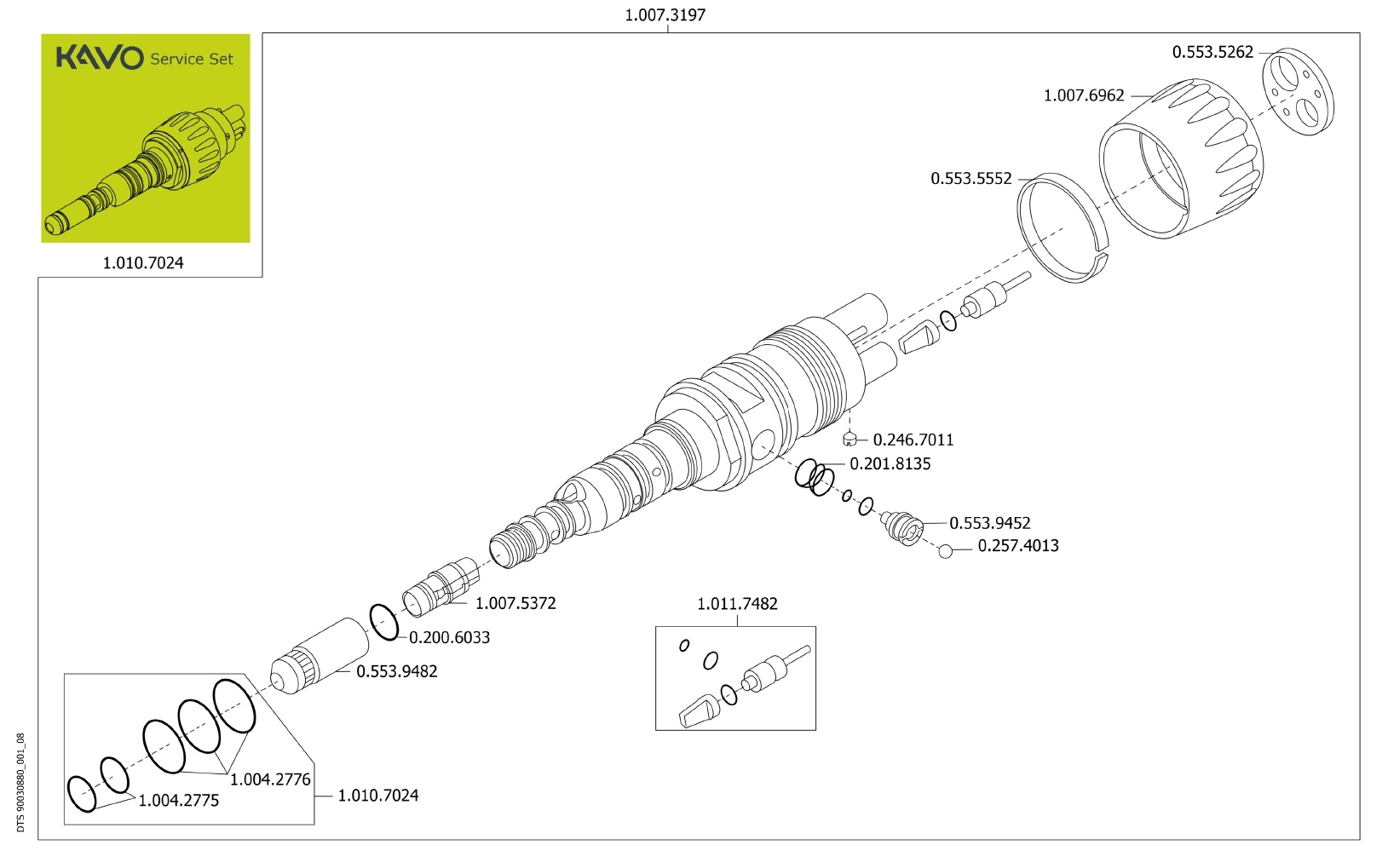 1.007.3197

KAVO Service Set

1.010.7024

0.553.5262
1.007.6962
0.553.5552
0.246.7011
0.201.8135
0.553.9452
0.257.4013
1.007.5372
0.200.6033
0.553.9482
1.011.7482
1.004.2776
1.004.2775
1.010.7024

DTS 90030880_001_08