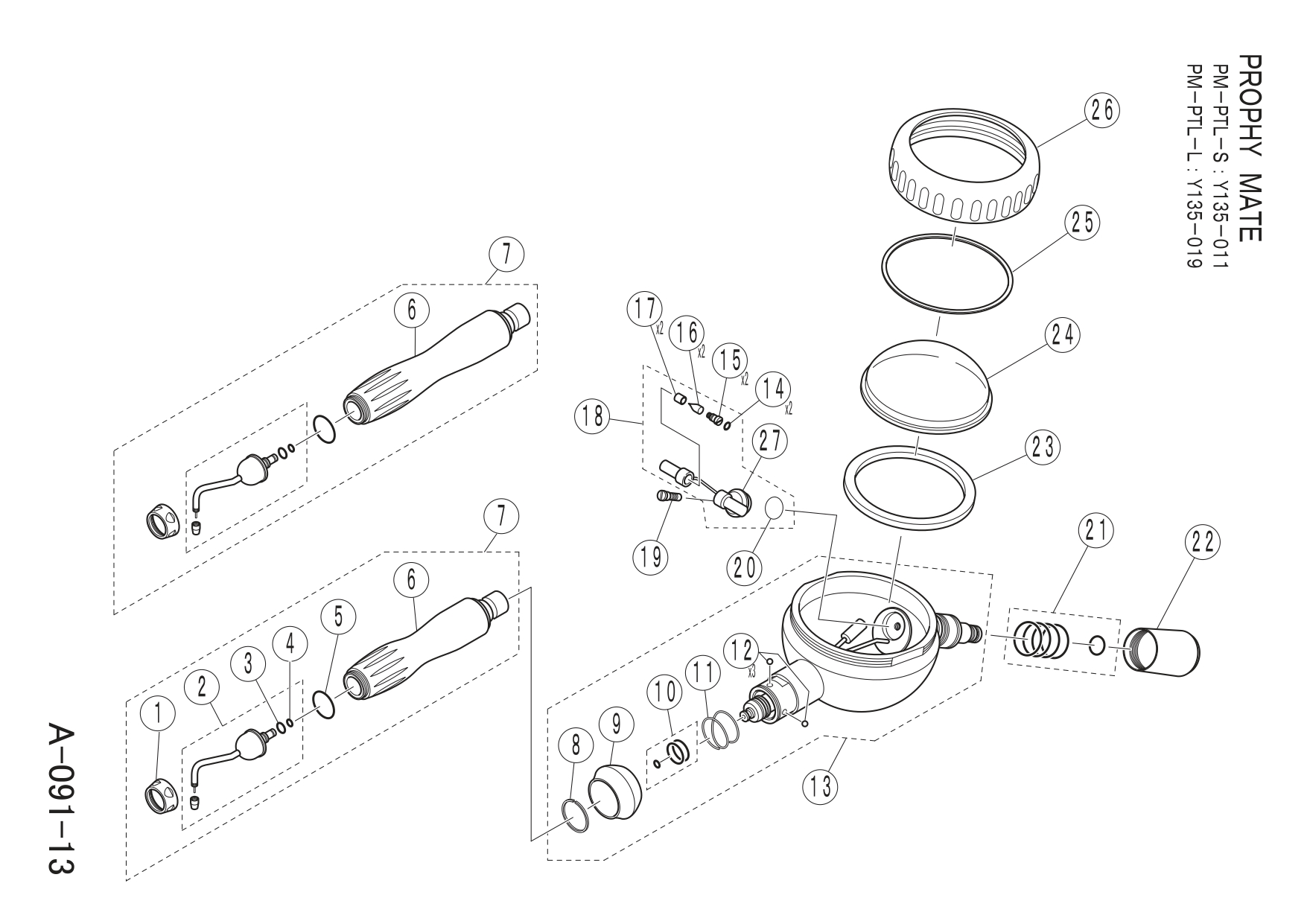 PROPHY MATE
PM-PTL-S : Y135-011
PM-PTL-L : Y135-019

26
25
24
23
22
21
7
6
17
x2
16
x2
15
x2
14
x2
18
27
19
20
7
6
5
4
3
2
1
12
x3
11
10
9
8
13

A-091-13